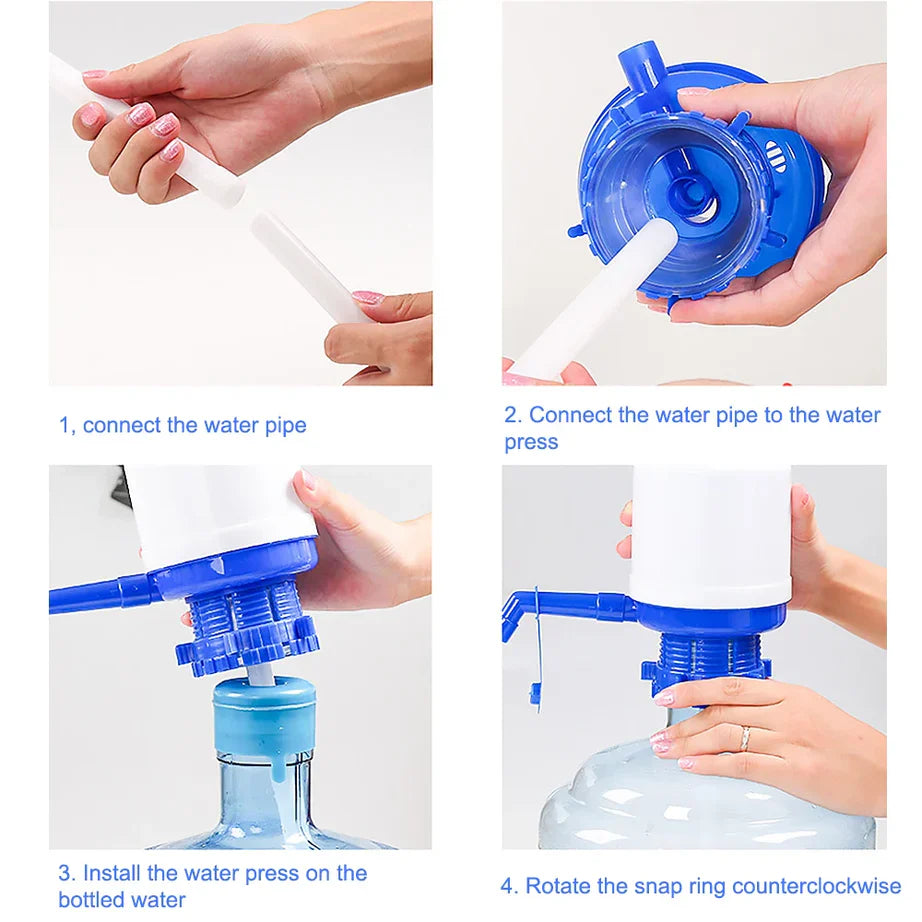 1, connect the water pipe

2. Connect the water pipe to the water press

3. Install the water press on the bottled water

4. Rotate the snap ring counterclockwise