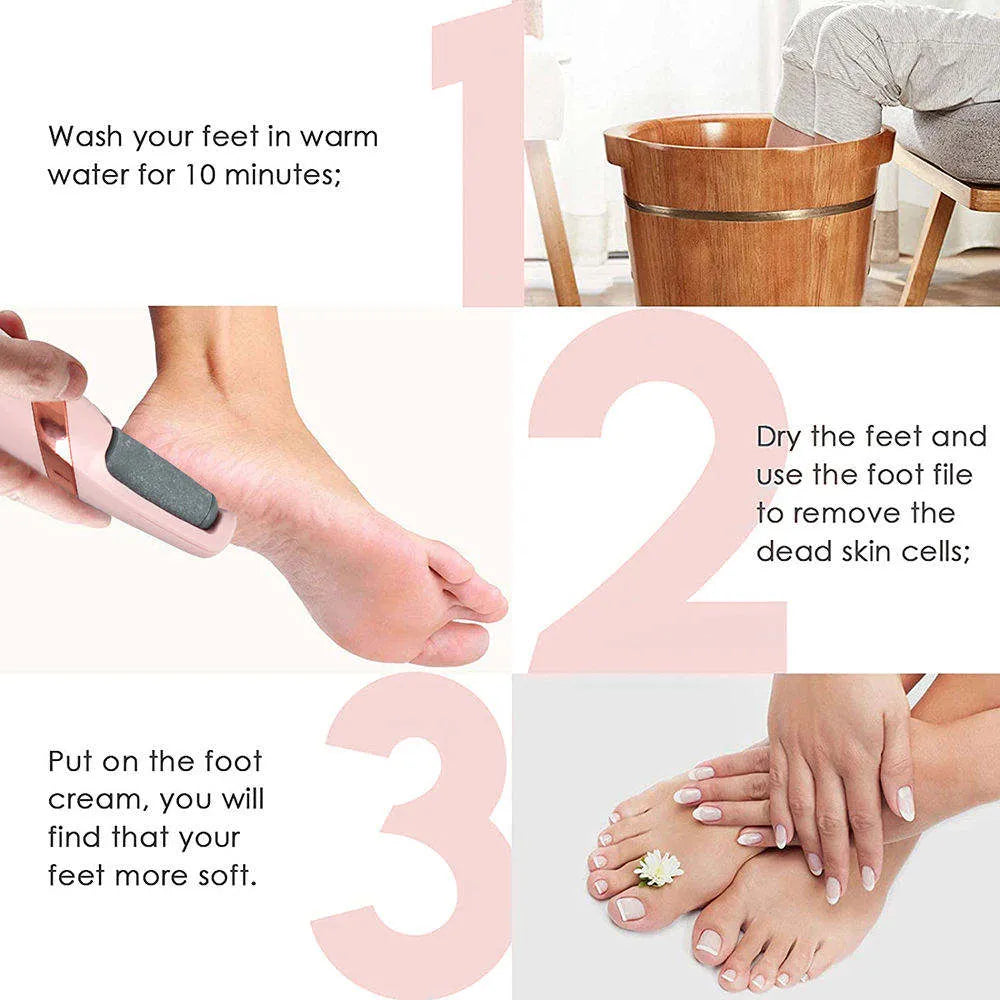 1

Wash your feet in warm water for 10 minutes;

2

Dry the feet and use the foot file to remove the dead skin cells;

3

Put on the foot cream, you will find that your feet more soft.